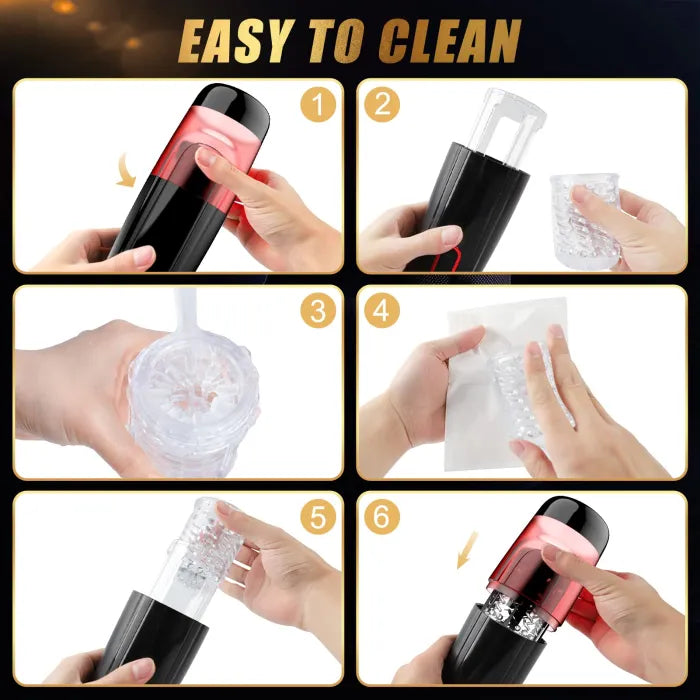 EASY TO CLEAN

1

2

3

4

5

6