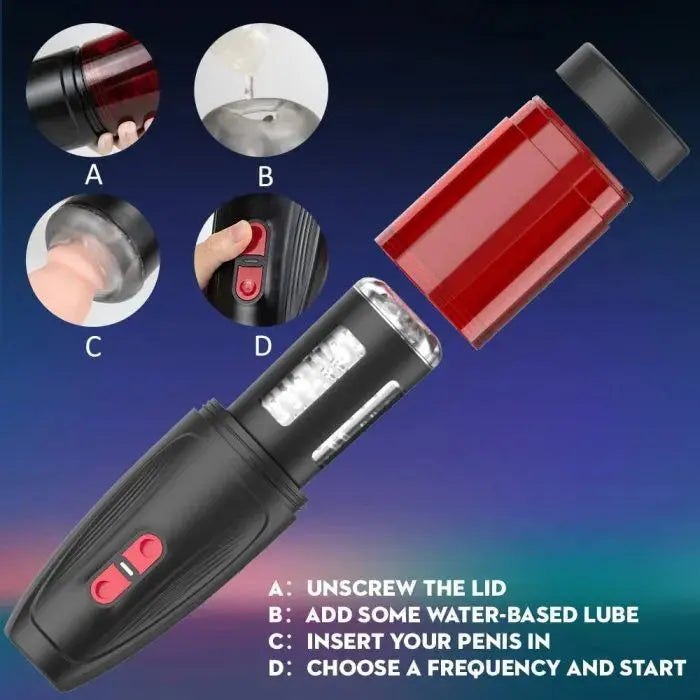 A

B

C

D

A: UNSCREW THE LID
B: ADD SOME WATER-BASED LUBE
C: INSERT YOUR PENIS IN
D: CHOOSE A FREQUENCY AND START