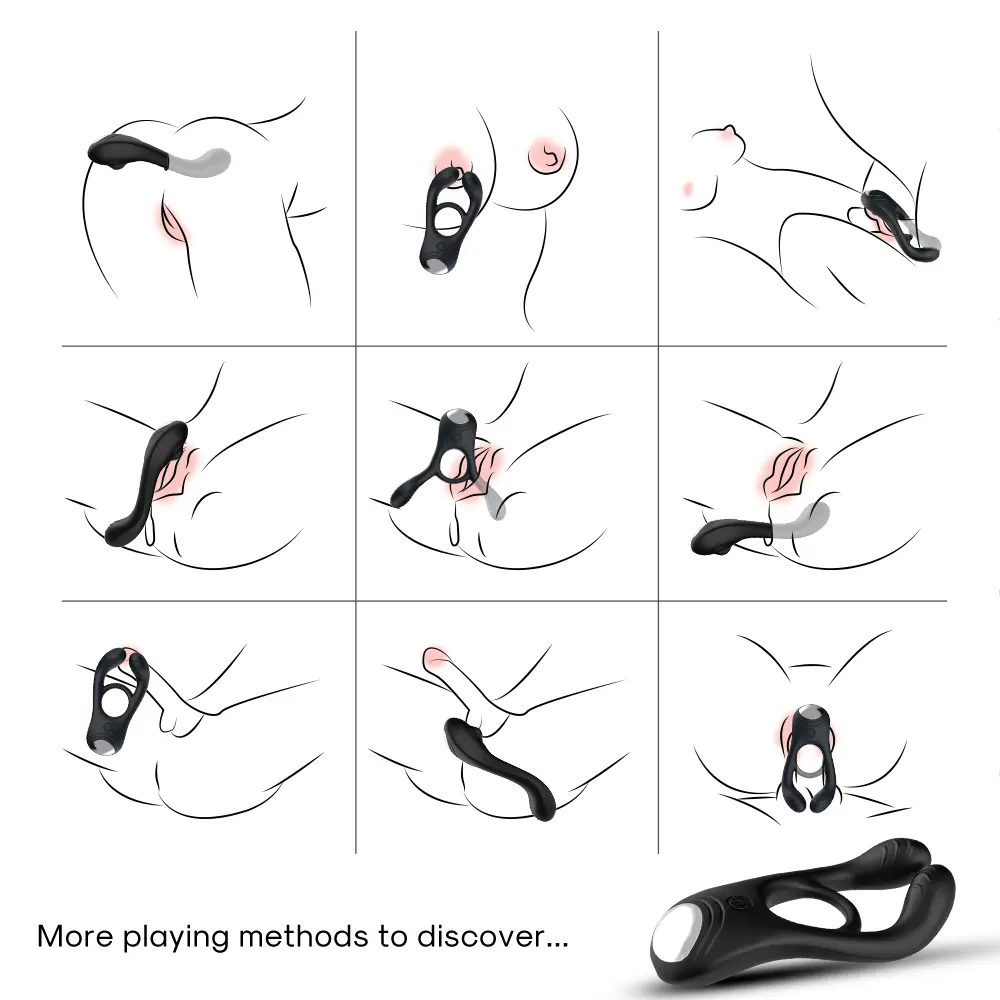 More playing methods to discover...