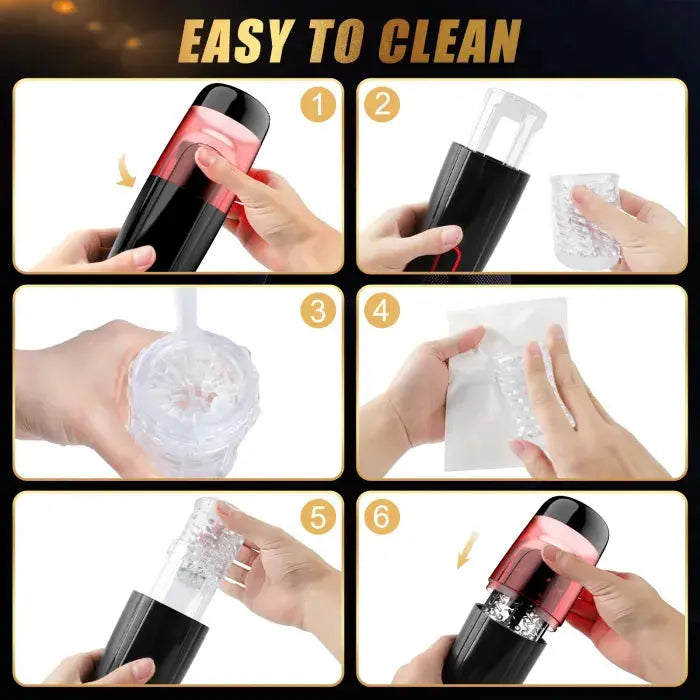 EASY TO CLEAN

1

2

3

4

5

6