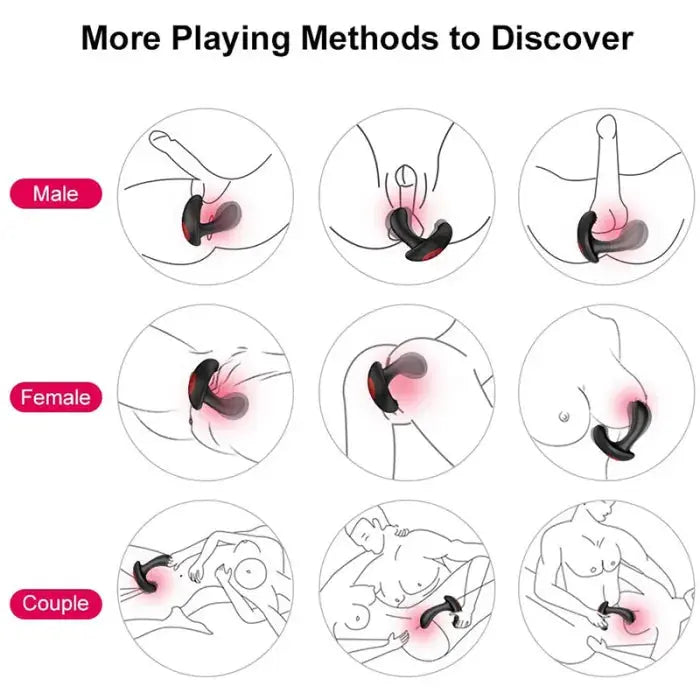 More Playing Methods to Discover

Male

Female

Couple