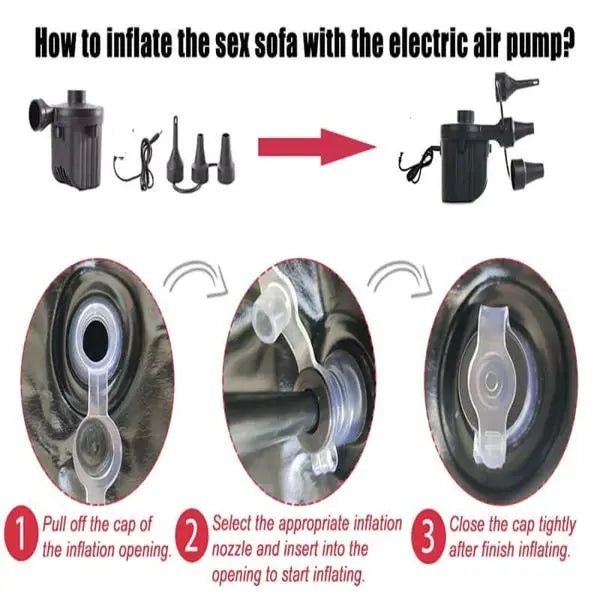 How to inflate the sex sofa with the electric air pump?

1 Pull off the cap of the inflation opening.

2 Select the appropriate inflation nozzle and insert into the opening to start inflating.

3 Close the cap tightly after finish inflating.